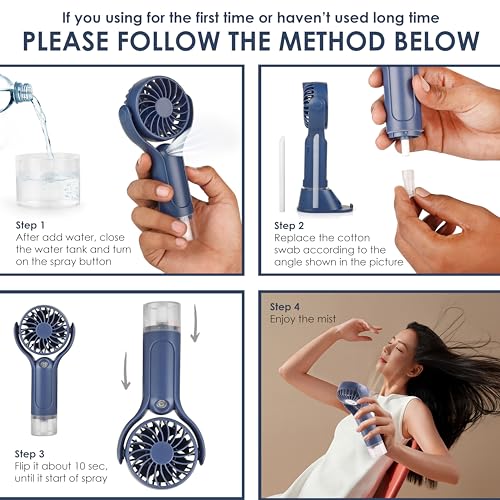 If you using for the first time or haven't used long time
PLEASE FOLLOW THE METHOD BELOW

Step 1
After add water, close the water tank and turn on the spray button

Step 2
Replace the cotton swab according to the angle shown in the picture

Step 3
Flip it about 10 sec, until it start of spray

Step 4
Enjoy the mist